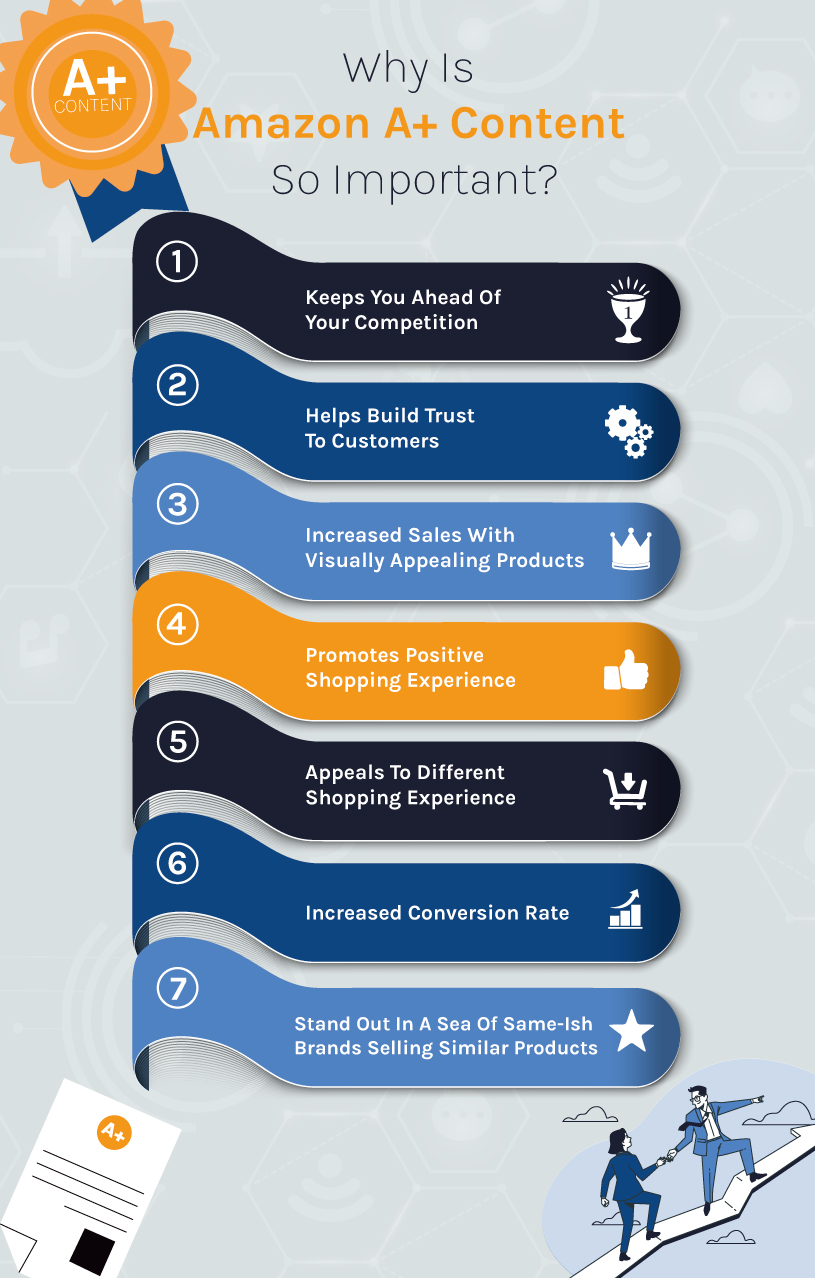 A+
CONTENT

Why Is
Amazon A+ Content
So Important?

1
Keeps You Ahead Of Your Competition

1

2
Helps Build Trust To Customers

3
Increased Sales With Visually Appealing Products

4
Promotes Positive Shopping Experience

5
Appeals To Different Shopping Experience

6
Increased Conversion Rate

7
Stand Out In A Sea Of Same-Ish Brands Selling Similar Products

A+